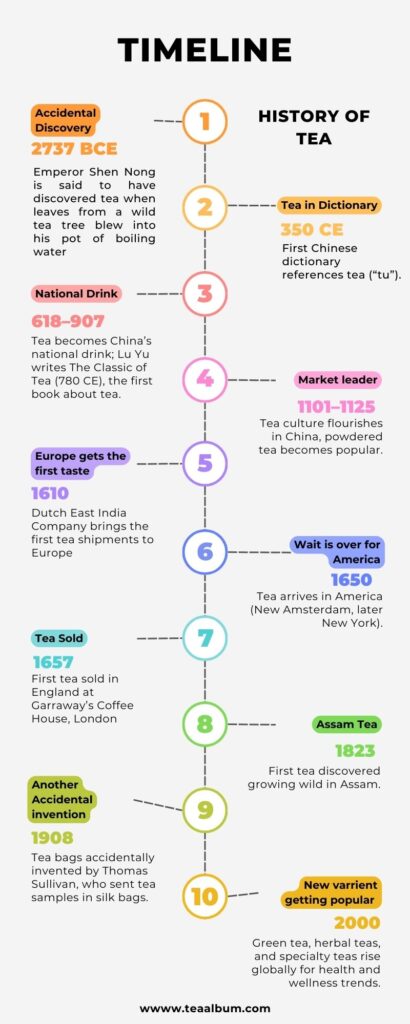 TIMELINE

HISTORY OF TEA

1

Accidental Discovery

2737 BCE

Emperor Shen Nong is said to have discovered tea when leaves from a wild tea tree blew into his pot of boiling water

2

Tea in Dictionary

350 CE

First Chinese dictionary references tea ("tu").

3

National Drink

618–907

Tea becomes China's national drink; Lu Yu writes The Classic of Tea (780 CE), the first book about tea.

4

Market leader

1101–1125

Tea culture flourishes in China, powdered tea becomes popular.

5

Europe gets the first taste

1610

Dutch East India Company brings the first tea shipments to Europe

6

Wait is over for America

1650

Tea arrives in America (New Amsterdam, later New York).

7

Tea Sold

1657

First tea sold in England at Garraway's Coffee House, London

8

Assam Tea

1823

First tea discovered growing wild in Assam.

9

Another Accidental invention

1908

Tea bags accidentally invented by Thomas Sullivan, who sent tea samples in silk bags.

10

New varrient getting popular

2000

Green tea, herbal teas, and specialty teas rise globally for health and wellness trends.

www.teaalbum.com