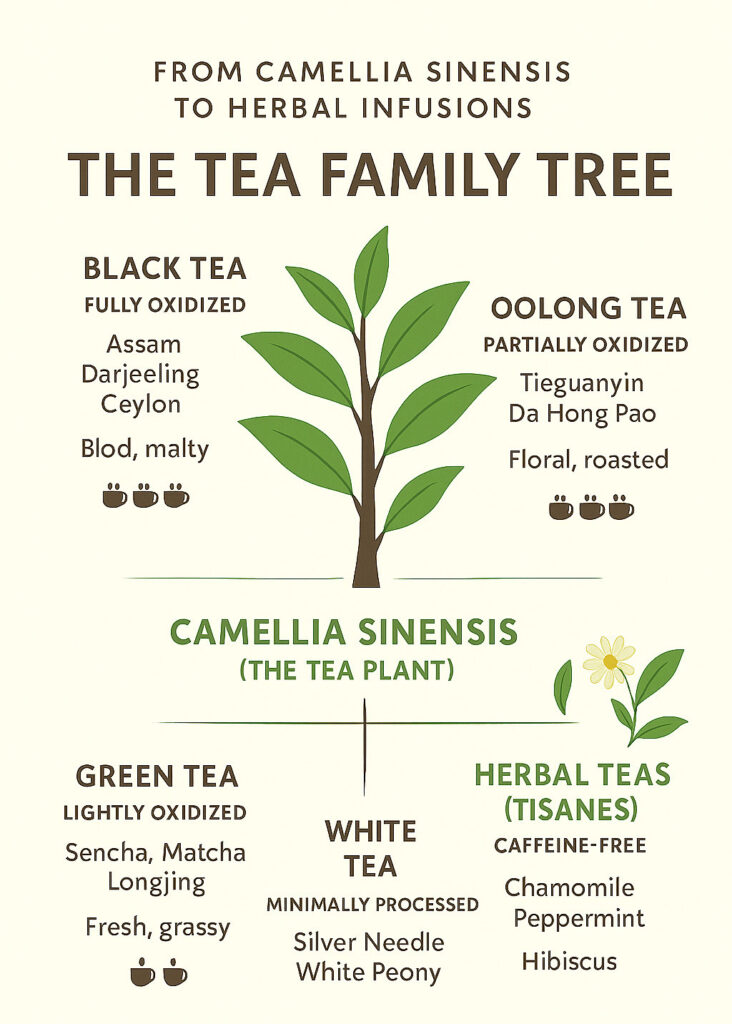 FROM CAMELLIA SINENSIS TO HERBAL INFUSIONS

THE TEA FAMILY TREE

BLACK TEA
FULLY OXIDIZED
Assam
Darjeeling
Ceylon
Blod, malty

OOLONG TEA
PARTIALLY OXIDIZED
Tieguanyin
Da Hong Pao
Floral, roasted

CAMELLIA SINENSIS
(THE TEA PLANT)

GREEN TEA
LIGHTLY OXIDIZED
Sencha, Matcha
Longjing
Fresh, grassy

WHITE TEA
MINIMALLY PROCESSED
Silver Needle
White Peony

HERBAL TEAS (TISANES)
CAFFEINE-FREE
Chamomile
Peppermint
Hibiscus